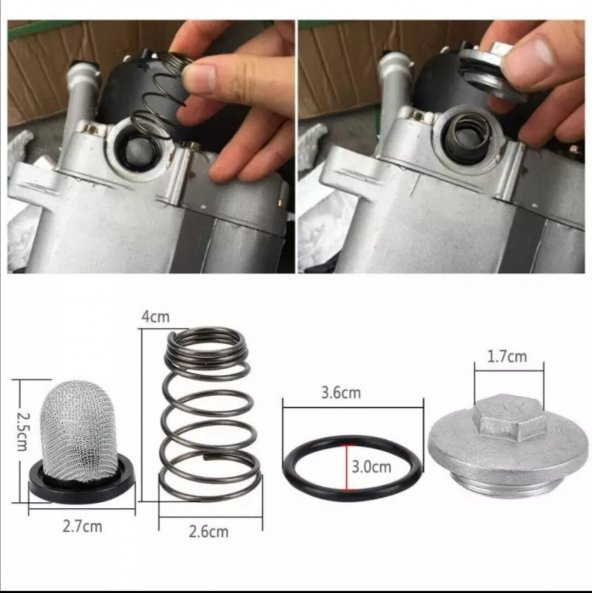 4cm

2.5cm

2.7cm

2.6cm

3.6cm

3.0cm

1.7cm