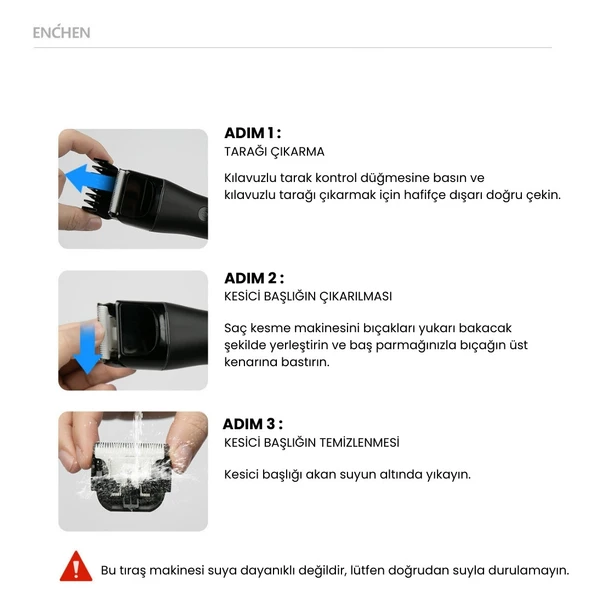 ENCHEN

ADIM 1 :
TARAĞI ÇIKARMA

Kılavuzlu tarak kontrol düğmesine basın ve kılavuzlu tarağı çıkarmak için hafifçe dışarı doğru çekin.

ADIM 2 :
KESİCİ BAŞLIĞIN ÇIKARILMASI

Saç kesme makinesini bıçakları yukarı bakacak şekilde yerleştirin ve baş parmağınızla bıçağın üst kenarına bastırın.

ADIM 3 :
KESİCİ BAŞLIĞIN TEMİZLENMESİ

Kesici başlığı akan suyun altında yıkayın.

Bu tıraş makinesi suya dayanıklı değildir, lütfen doğrudan suyla durulamayın.