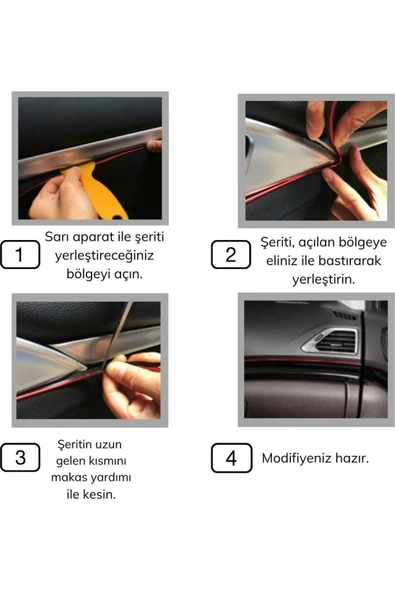 1
Sarı aparat ile şeriti yerleştireceğiniz bölgeyi açın.

2
Şeriti, açılan bölgeye eliniz ile bastırarak yerleştirin.

3
Şeritin uzun gelen kısmını makas yardımı ile kesin.

4
Modifiyeniz hazır.