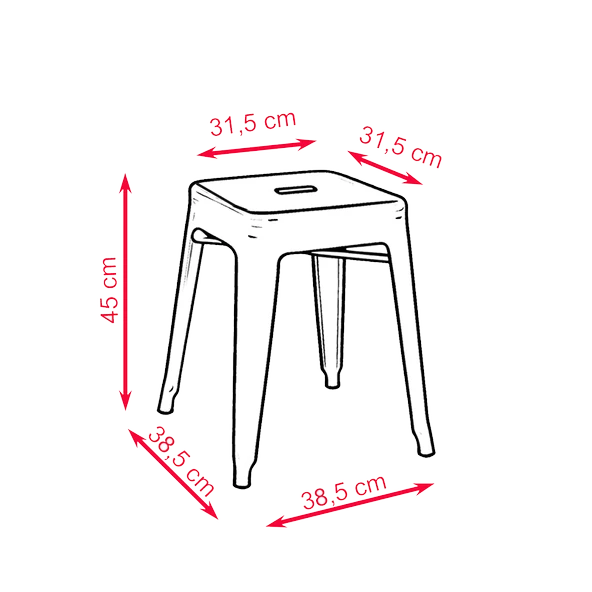 31,5 cm
31,5 cm
45 cm
38,5 cm
38,5 cm