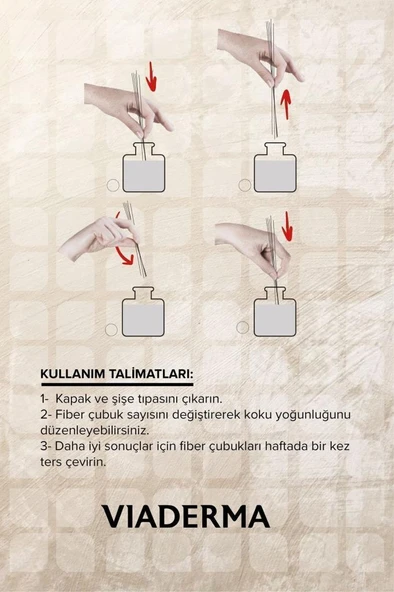 KULLANIM TALİMATLARI:

1- Kapak ve şişe tıpasını çıkarın.
2- Fiber çubuk sayısını değiştirerek koku yoğunluğunu düzenleyebilirsiniz.
3- Daha iyi sonuçlar için fiber çubukları haftada bir kez ters çevirin.

VIADERMA