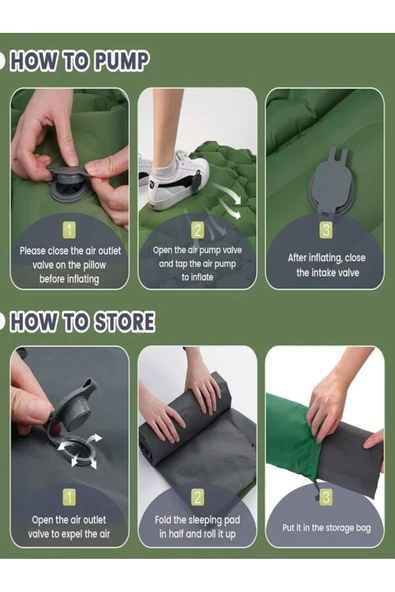 HOW TO PUMP

1
Please close the air outlet valve on the pillow before inflating

2
Open the air pump valve and tap the air pump to inflate

3
After inflating, close the intake valve

HOW TO STORE

1
Open the air outlet valve to expel the air

2
Fold the sleeping pad in half and roll it up

3
Put it in the storage bag