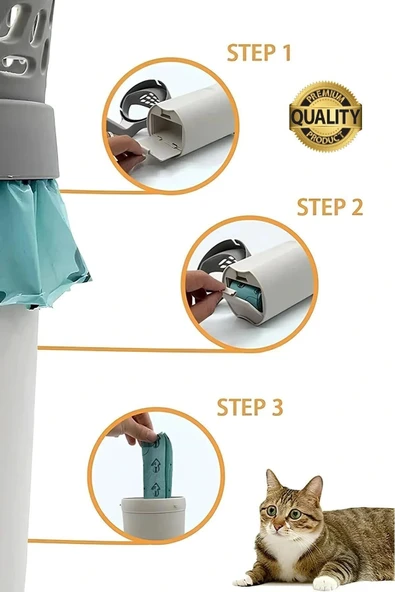 STEP 1

PREMIUM
QUALITY
PRODUCT

STEP 2

STEP 3