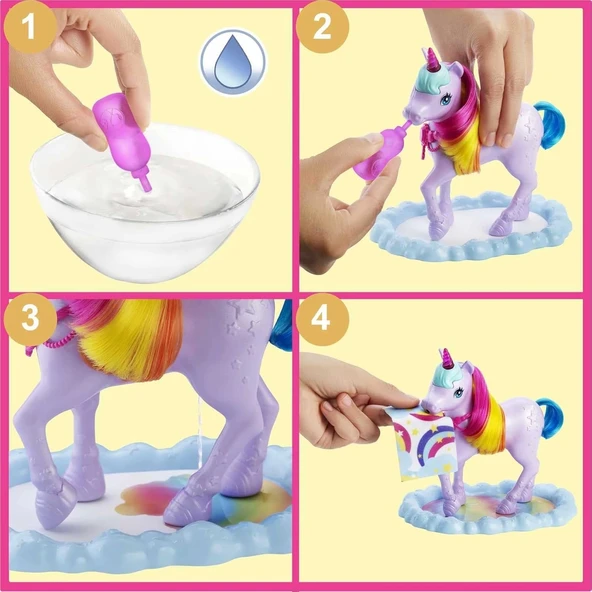 1

2

3

4