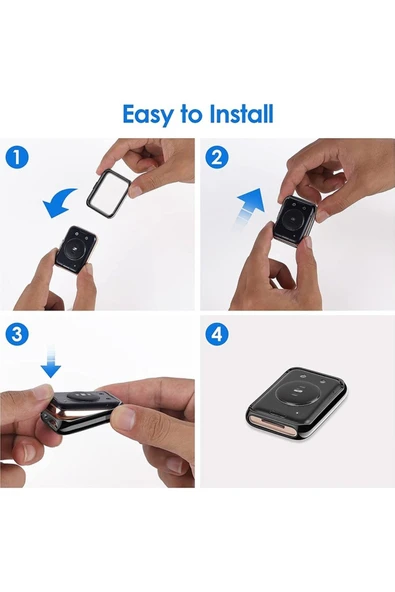 Easy to Install

1

2

3

4