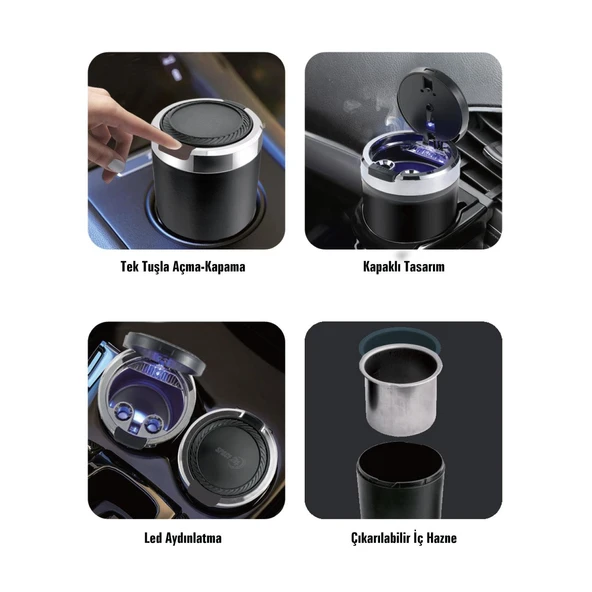 Tek Tuşla Açma-Kapama

Kapaklı Tasarım

Led Aydınlatma

Çıkarılabilir İç Hazne