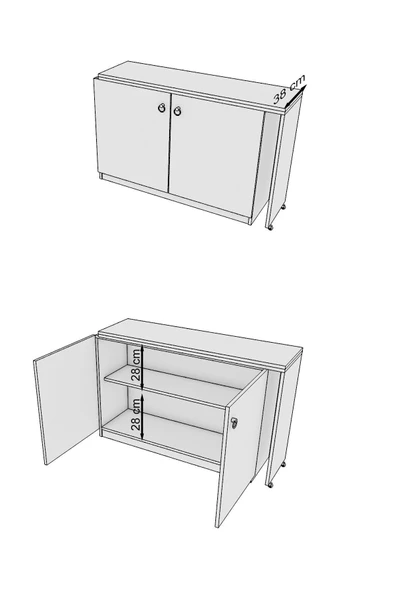 38 cm

28 cm

28 cm