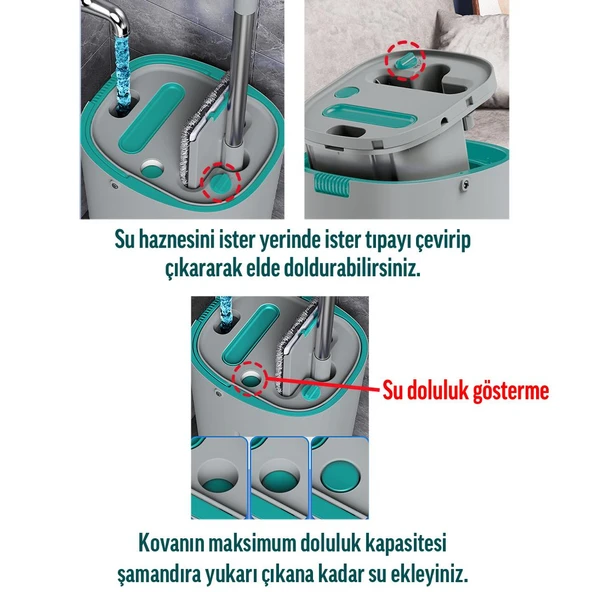 Su haznesini ister yerinde ister tıpayı çevirip çıkararak elde doldurabilirsiniz.

Su doluluk gösterme

Kovanın maksimum doluluk kapasitesi şamandıra yukarı çıkana kadar su ekleyiniz.