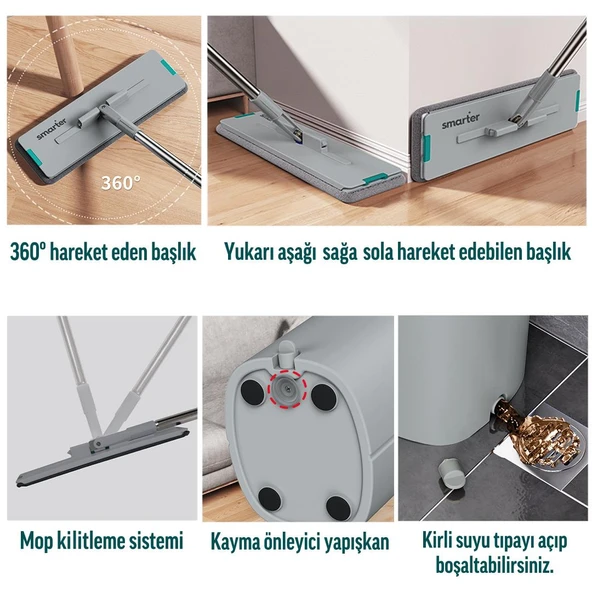 smarter

360°

smarter

360° hareket eden başlık

Yukarı aşağı sağa sola hareket edebilen başlık

Mop kilitleme sistemi

Kayma önleyici yapışkan

Kirli suyu tıpayı açıp boşaltabilirsiniz.