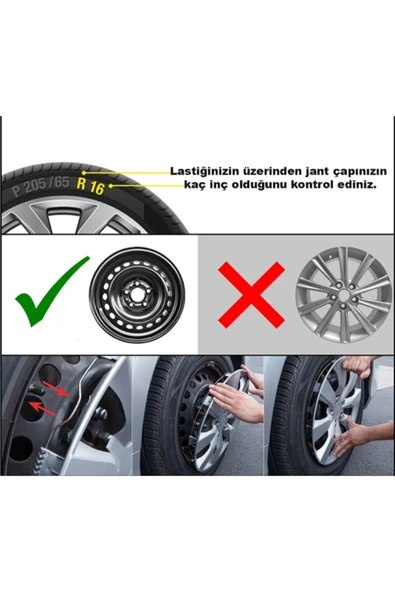 P 205/65 R 16

Lastiğinizin üzerinden jant çapınızın kaç inç olduğunu kontrol ediniz.