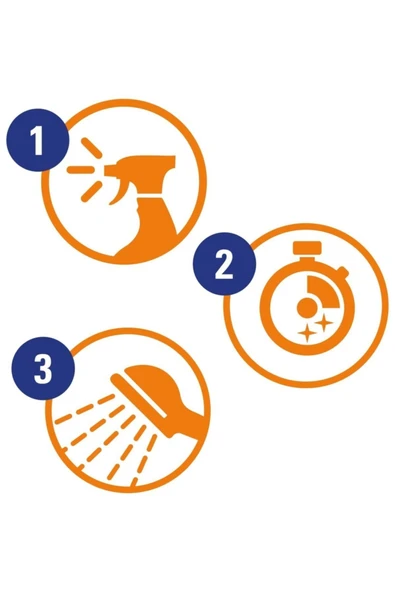 1

2

3