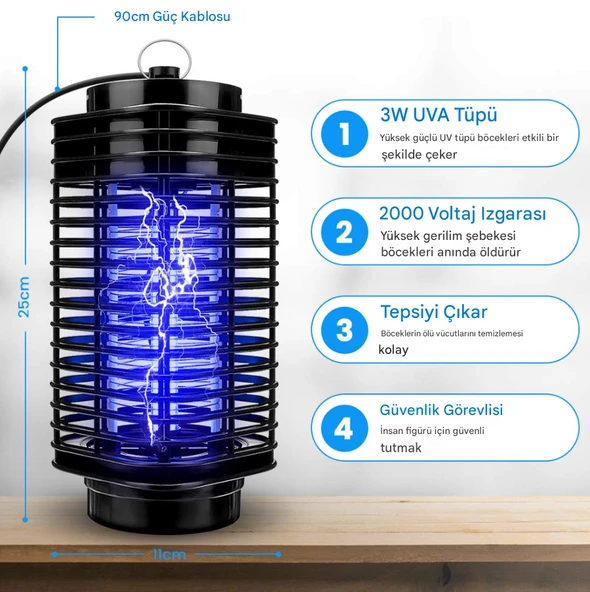 90cm Güç Kablosu

25cm

11cm

1
3W UVA Tüpü
Yüksek güçlü UV tüpü böcekleri etkili bir şekilde çeker

2
2000 Voltaj Izgarası
Yüksek gerilim şebekesi böcekleri anında öldürür

3
Tepsiyi Çıkar
Böceklerin ölü vücutlarını temizlemesi kolay

4
Güvenlik Görevlisi
İnsan figürü için güvenli tutmak