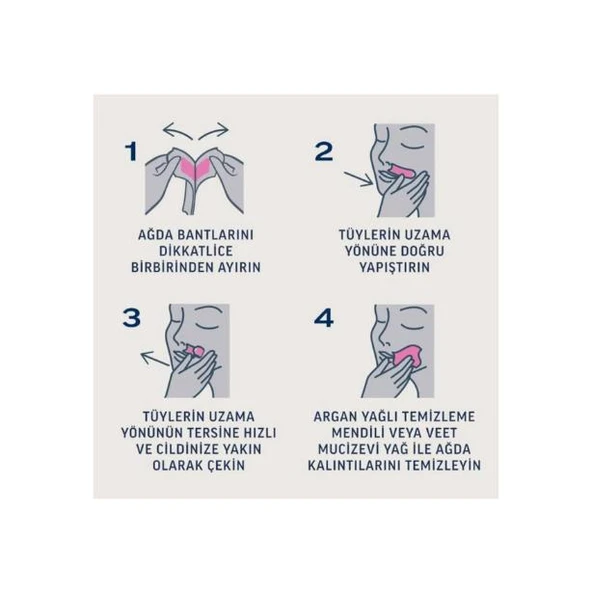 1

AĞDA BANTLARINI DİKKATLİCE BİRBİRİNDEN AYIRIN

2

TÜYLERİN UZAMA YÖNÜNE DOĞRU YAPIŞTIRIN

3

TÜYLERİN UZAMA YÖNÜNÜN TERSİNE HIZLI VE CİLDİNİZE YAKIN OLARAK ÇEKİN

4

ARGAN YAĞLI TEMİZLEME MENDİLİ VEYA VEET MUCİZEVİ YAĞ İLE AĞDA KALINTILARINI TEMİZLEYİN