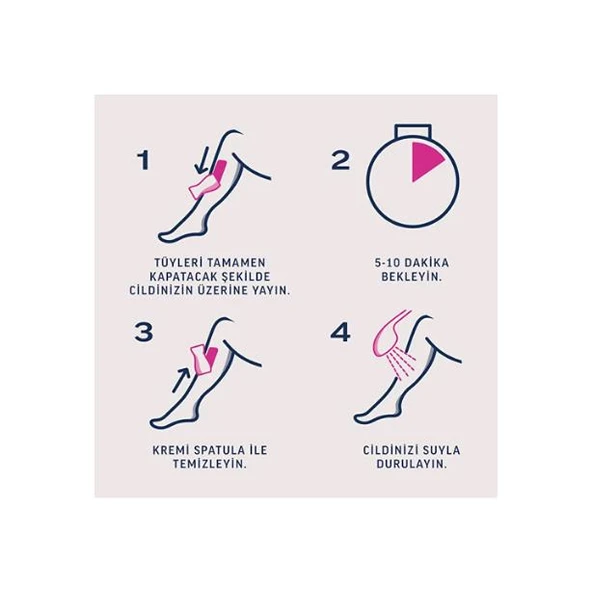 1

TÜYLERİ TAMAMEN KAPATACAK ŞEKİLDE CİLDİNİZİN ÜZERİNE YAYIN.

2

5-10 DAKİKA BEKLEYİN.

3

KREMİ SPATULA İLE TEMİZLEYİN.

4

CİLDİNİZİ SUYLA DURULAYIN.