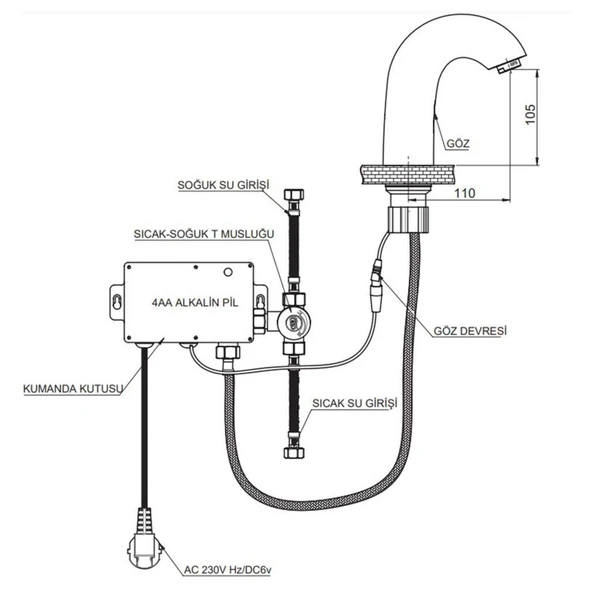 105
GÖZ
110
SOĞUK SU GİRİŞİ
SICAK-SOĞUK T MUSLUĞU
4AA ALKALİN PİL
GÖZ DEVRESİ
KUMANDA KUTUSU
SICAK SU GİRİŞİ
AC 230V Hz/DC6v