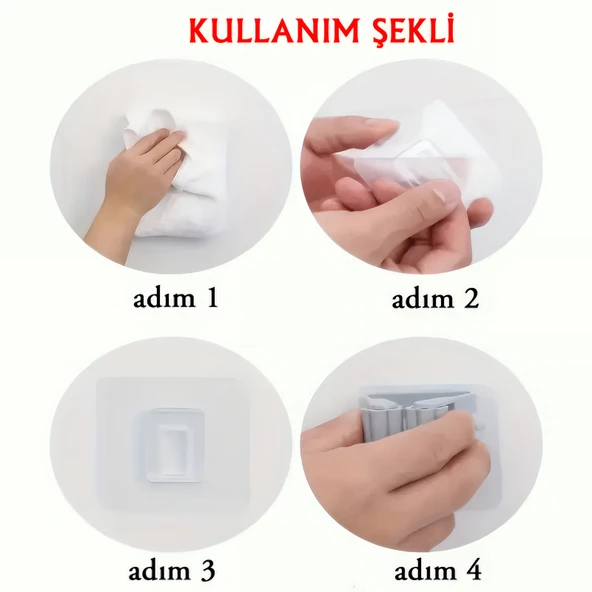 KULLANIM ŞEKLİ

adım 1

adım 2

adım 3

adım 4