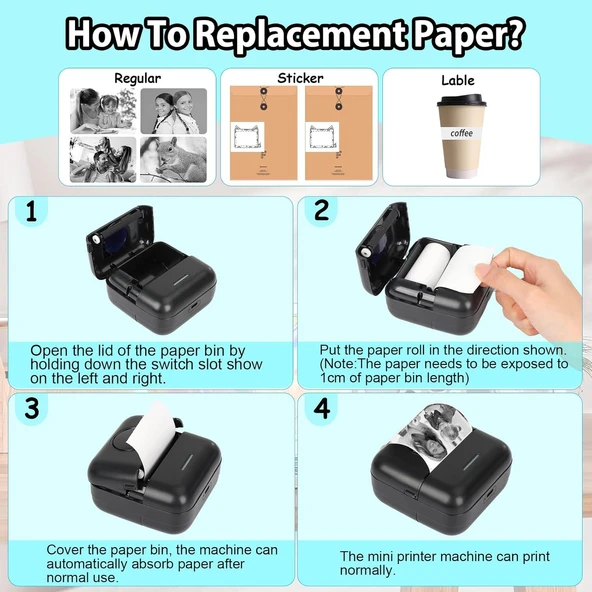 How To Replacement Paper?

Regular

Sticker

Lable

coffee

1

Open the lid of the paper bin by holding down the switch slot show on the left and right.

2

Put the paper roll in the direction shown. (Note:The paper needs to be exposed to 1cm of paper bin length)

3

Cover the paper bin, the machine can automatically absorb paper after normal use.

4

The mini printer machine can print normally.