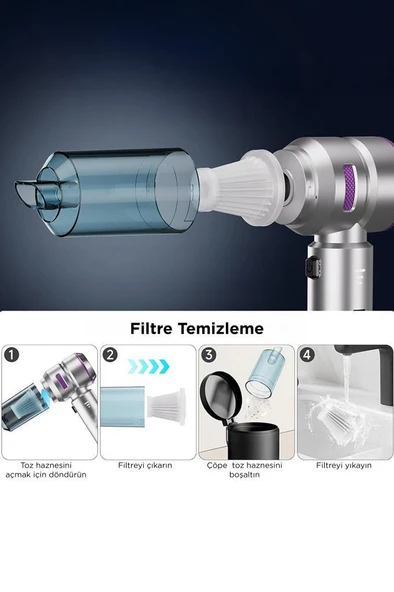 Filtre Temizleme

1
Toz haznesini açmak için döndürün

2
Filtreyi çıkarın

3
Çöpe toz haznesini boşaltın

4
Filtreyi yıkayın