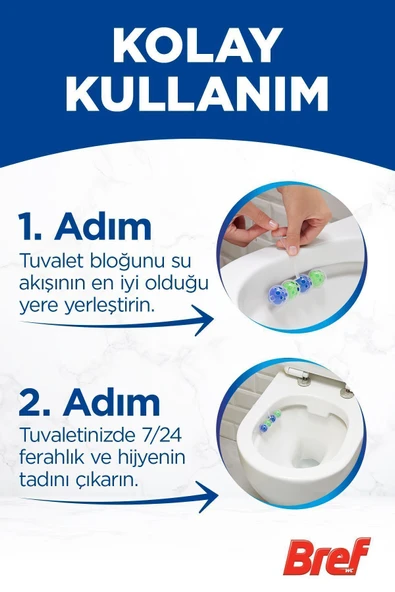 KOLAY KULLANIM

1. Adım

Tuvalet bloğunu su akışının en iyi olduğu yere yerleştirin.

2. Adım

Tuvaletinizde 7/24 ferahlık ve hijyenin tadını çıkarın.

Bref WC