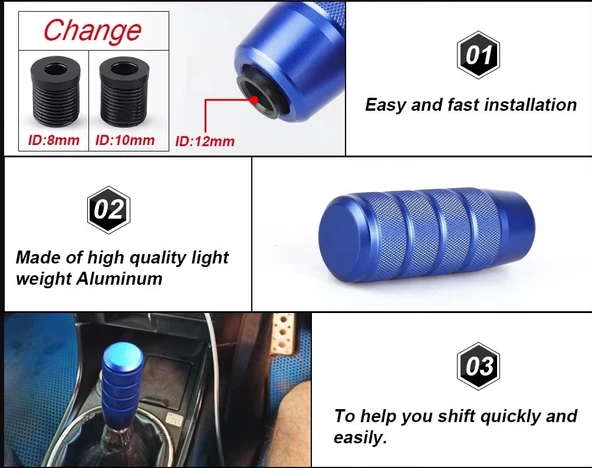 Change

ID:8mm ID:10mm ID:12mm

01

Easy and fast installation

02

Made of high quality light weight Aluminum

03

To help you shift quickly and easily.