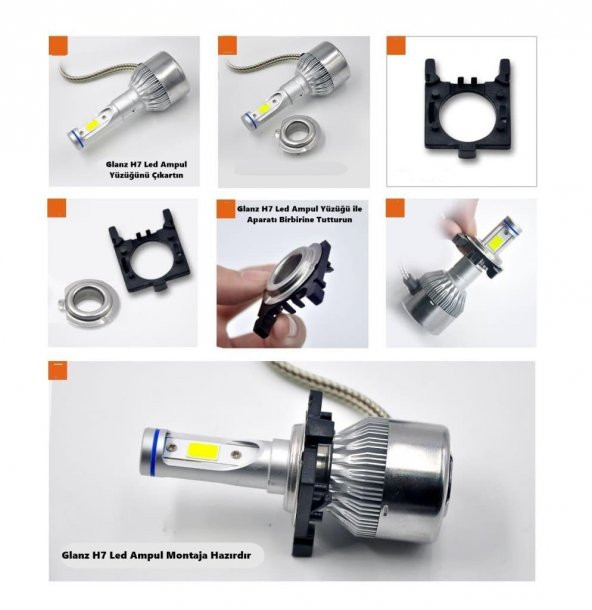 Glanz H7 Led Ampul Yüzüğünü Çıkartın

Glanz H7 Led Ampul Yüzüğü ile Aparatı Birbirine Tutturun

Glanz H7 Led Ampul Montaja Hazırdır