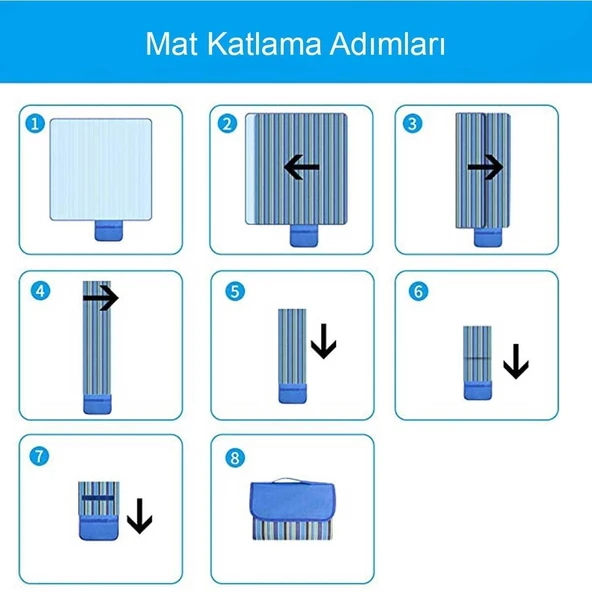 Mat Katlama Adımları

1

2

3

4

5

6

7

8