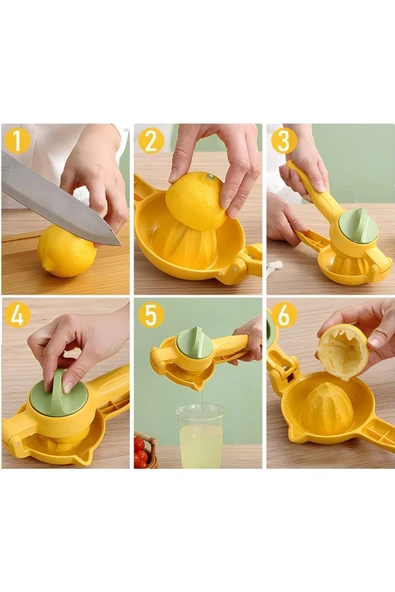 1
2
3
4
5
6