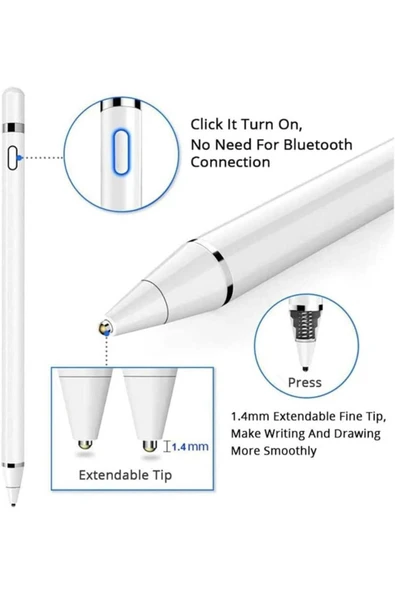 Click It Turn On,
No Need For Bluetooth
Connection

Press

1.4mm
Extendable Tip

1.4mm Extendable Fine Tip,
Make Writing And Drawing
More Smoothly