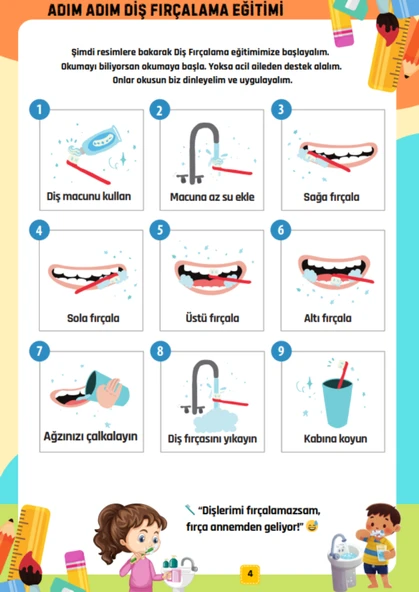 ADIM ADIM DİŞ FIRÇALAMA EĞİTİMİ

Şimdi resimlere bakarak Diş Fırçalama eğitimimize başlayalım. Okumayı biliyorsan okumaya başla. Yoksa acil aileden destek alalım. Onlar okusun biz dinleyelim ve uygulayalım.

1
Diş macunu kullan

2
Macuna az su ekle

3
Sağa fırçala

4
Sola fırçala

5
Üstü fırçala

6
Altı fırçala

7
Ağzınızı çalkalayın

8
Diş fırçasını yıkayın

9
Kabına koyun

"Dişlerimi fırçalamazsam, fırça annemden geliyor!"

4