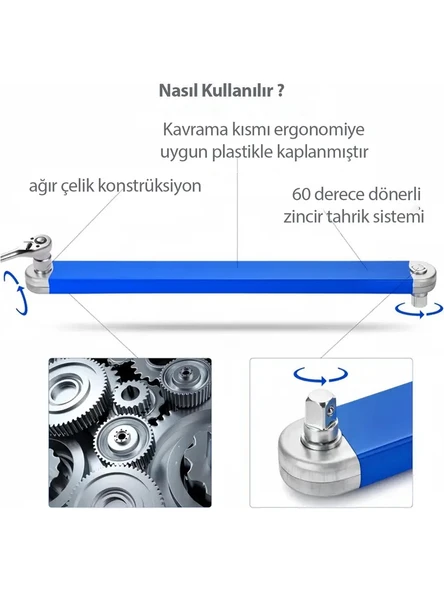 Nasıl Kullanılır ?

Kavrama kısmı ergonomiye uygun plastikle kaplanmıştır

ağır çelik konstrüksiyon

60 derece dönerli zincir tahrik sistemi