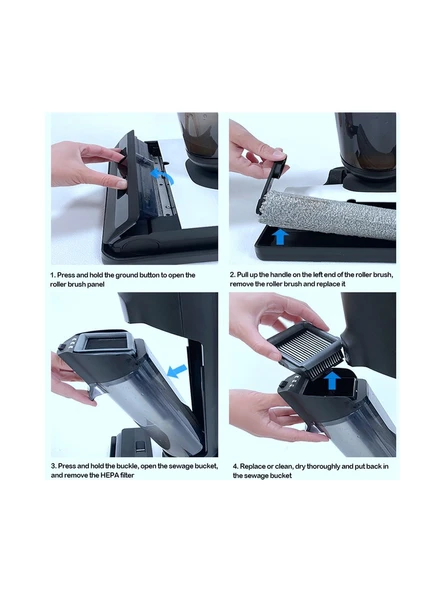 1. Press and hold the ground button to open the roller brush panel

2. Pull up the handle on the left end of the roller brush, remove the roller brush and replace it

3. Press and hold the buckle, open the sewage bucket, and remove the HEPA filter

4. Replace or clean, dry thoroughly and put back in the sewage bucket