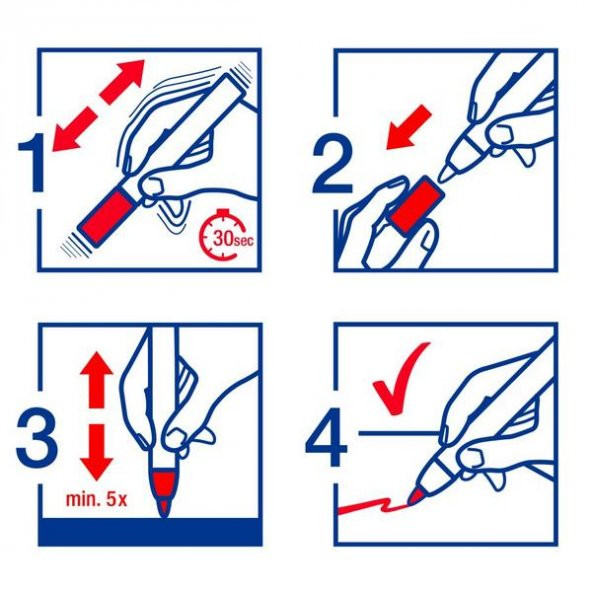 1

30sec

2

3

min. 5x

4