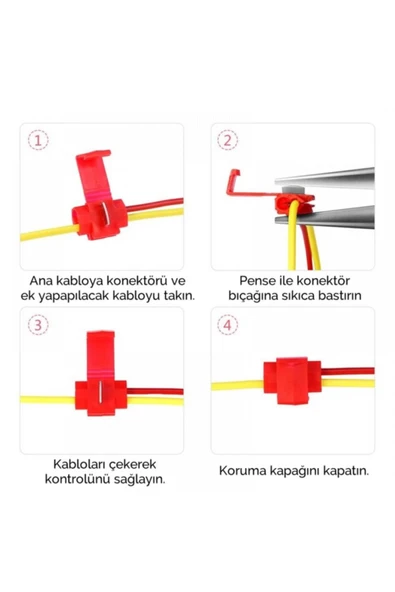 1

Ana kabloya konektörü ve ek yapapılacak kabloyu takın.

2

Pense ile konektör bıçağına sıkıca bastırın

3

Kabloları çekerek kontrolünü sağlayın.

4

Koruma kapağını kapatın.