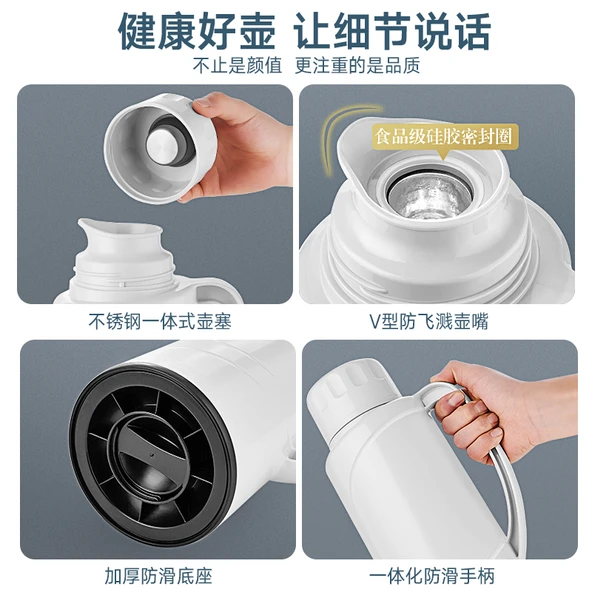 健康好壶 让细节说话

不止是颜值 更注重的是品质

食品级硅胶密封圈

不锈钢一体式壶塞

V型防飞溅壶嘴

加厚防滑底座

一体化防滑手柄