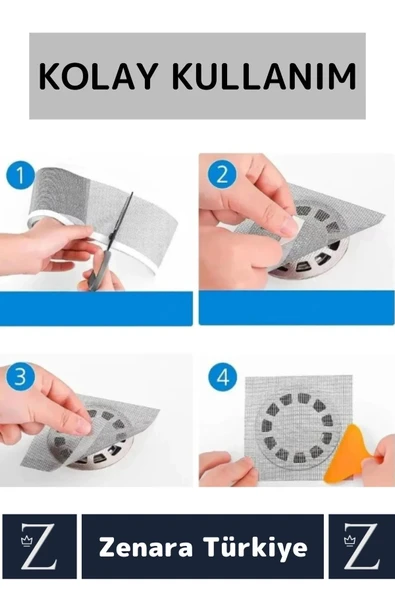 KOLAY KULLANIM

1

2

3

4

Z

Zenara Türkiye

Z