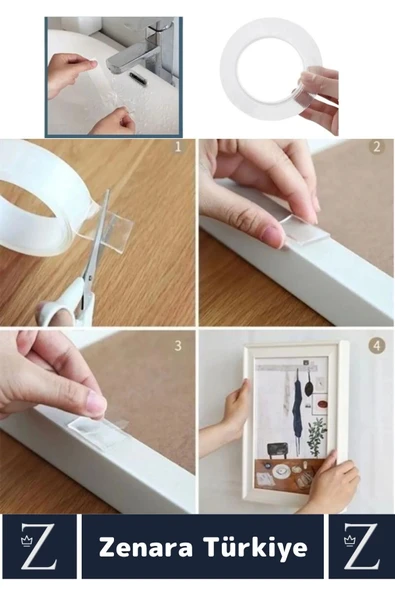 1

2

3

4

Z

Zenara Türkiye

Z