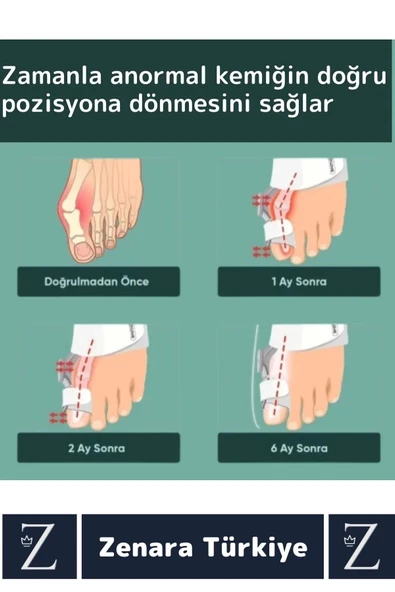 Zamanla anormal kemiğin doğru pozisyona dönmesini sağlar

Doğrulmadan Önce

1 Ay Sonra

2 Ay Sonra

6 Ay Sonra

Z

Zenara Türkiye

Z