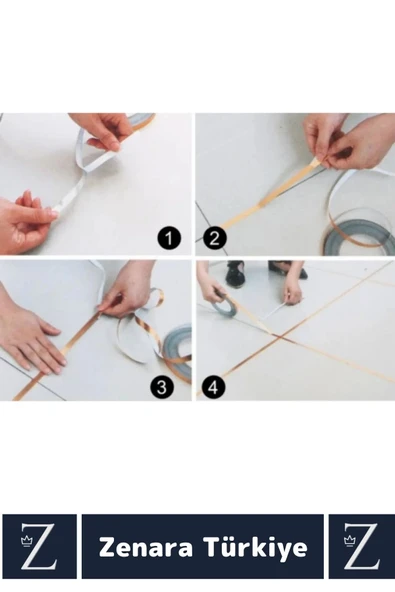 1
2
3
4

Z

Zenara Türkiye

Z