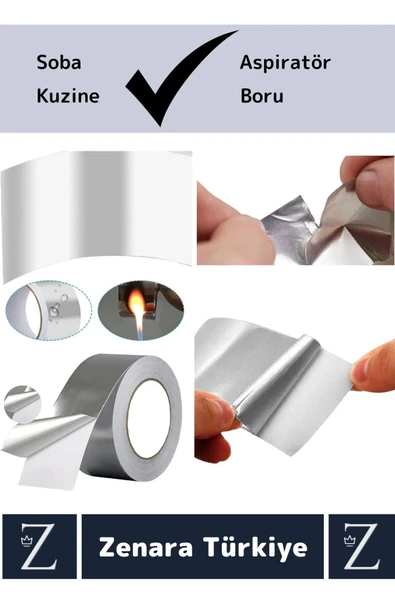 Soba
Kuzine

Aspiratör
Boru

Z

Zenara Türkiye

Z