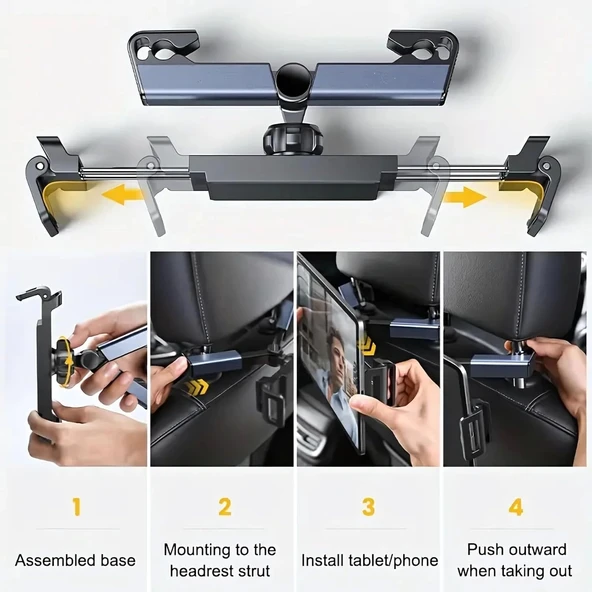 1
Assembled base

2
Mounting to the headrest strut

3
Install tablet/phone

4
Push outward when taking out