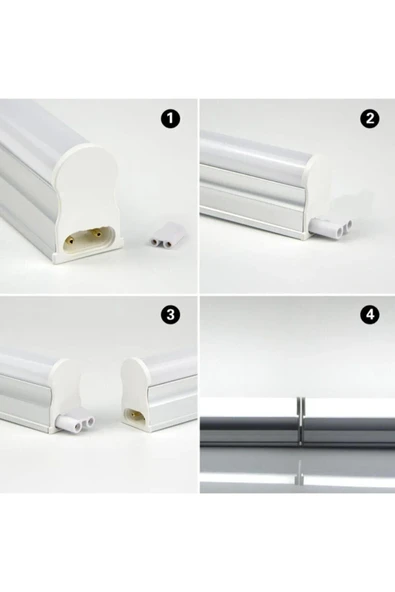 1

2

3

4