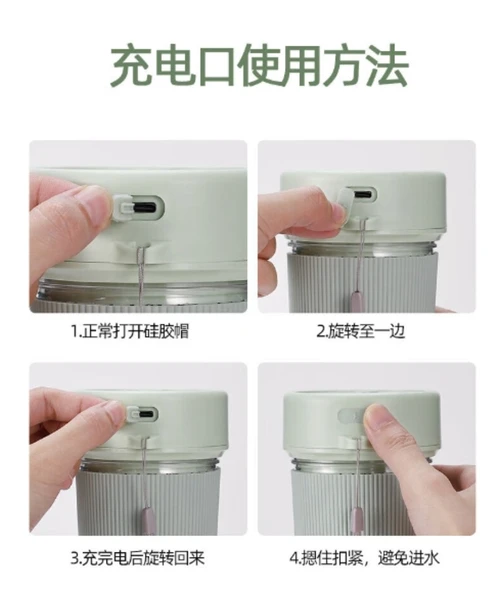 充电口使用方法

1.正常打开硅胶帽

2.旋转至一边

3.充完电后旋转回来

4.摁住扣紧，避免进水