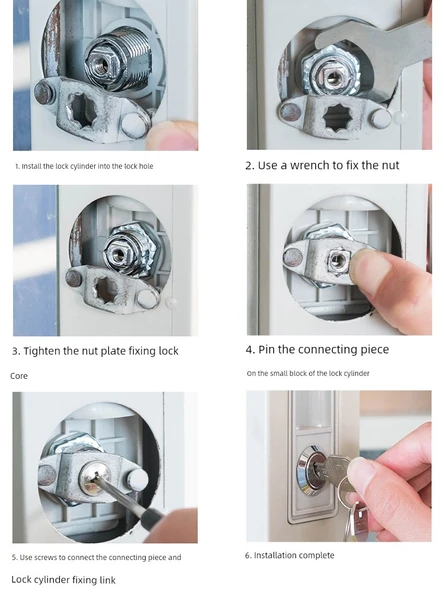 1. Install the lock cylinder into the lock hole

2. Use a wrench to fix the nut

3. Tighten the nut plate fixing lock

Core

4. Pin the connecting piece

On the small block of the lock cylinder

5. Use screws to connect the connecting piece and

Lock cylinder fixing link

6. Installation complete