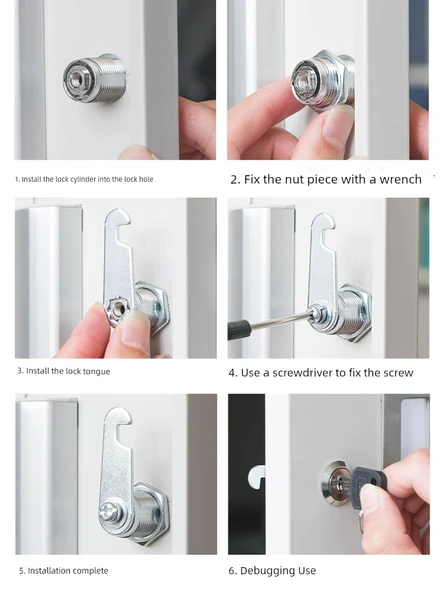 1. Install the lock cylinder into the lock hole

2. Fix the nut piece with a wrench

3. Install the lock tongue

4. Use a screwdriver to fix the screw

5. Installation complete

6. Debugging Use