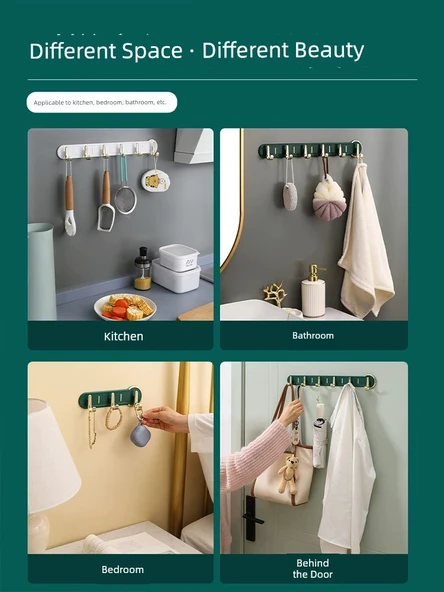 Different Space · Different Beauty

Applicable to kitchen, bedroom, bathroom, etc.

Kitchen

Bathroom

Bedroom

Behind the Door