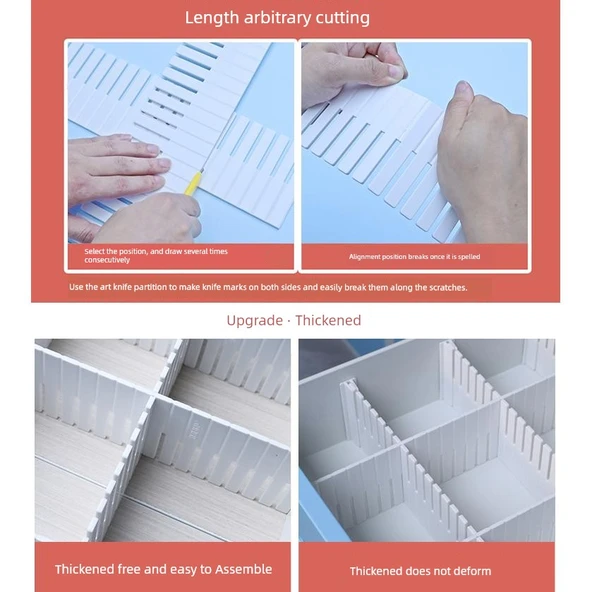 Length arbitrary cutting

Select the position, and draw several times consecutively

Alignment position breaks once it is spelled

Use the art knife partition to make knife marks on both sides and easily break them along the scratches.

Upgrade · Thickened

Thickened free and easy to Assemble

Thickened does not deform