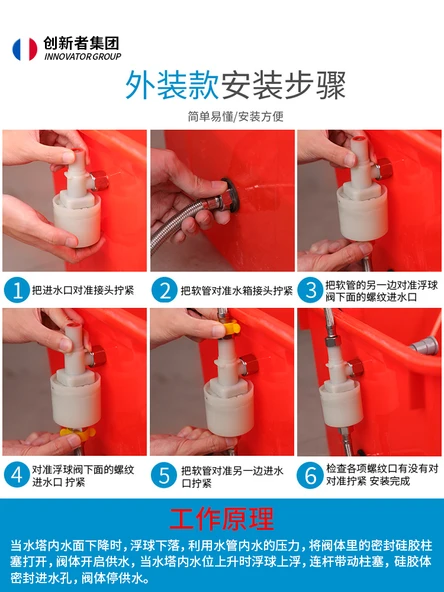 创新者集团
INNOVATOR GROUP

外装款安装步骤

简单易懂/安装方便

1 把进水口对准接头拧紧

2 把软管对准水箱接头拧紧

3 把软管的另一边对准浮球阀下面的螺纹进水口

4 对准浮球阀下面的螺纹进水口 拧紧

5 把软管对准另一边进水口拧紧

6 检查各项螺纹口有没有对对准拧紧 安装完成

工作原理

当水塔内水面下降时，浮球下落，利用水管内水的压力，将阀体里的密封硅胶柱塞打开，阀体开启供水，当水塔内水位上升时浮球上浮，连杆带动柱塞，硅胶体密封进水孔，阀体停供水。