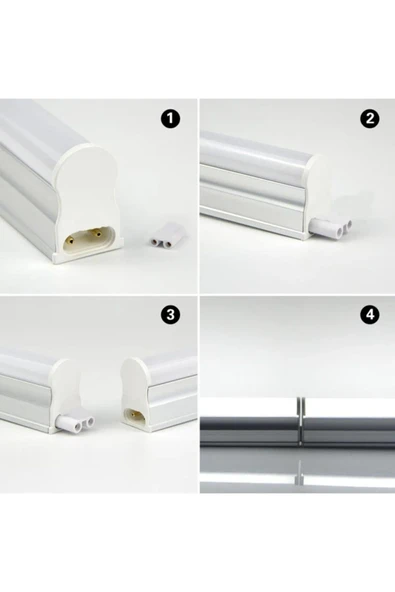 1

2

3

4