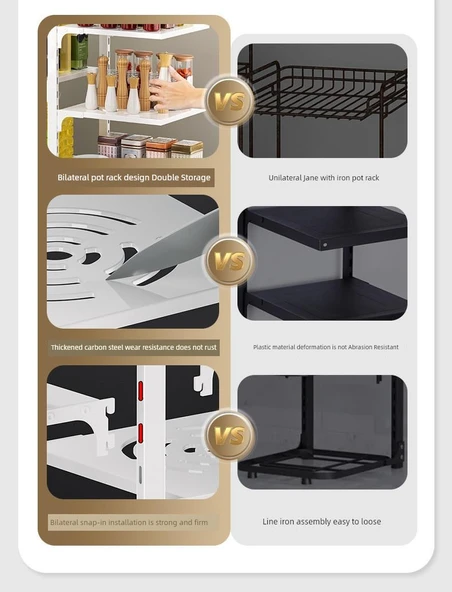 VS

Bilateral pot rack design Double Storage

Unilateral Jane with iron pot rack

VS

Thickened carbon steel wear resistance does not rust

Plastic material deformation is not Abrasion Resistant

VS

Bilateral snap-in installation is strong and firm

Line iron assembly easy to loose