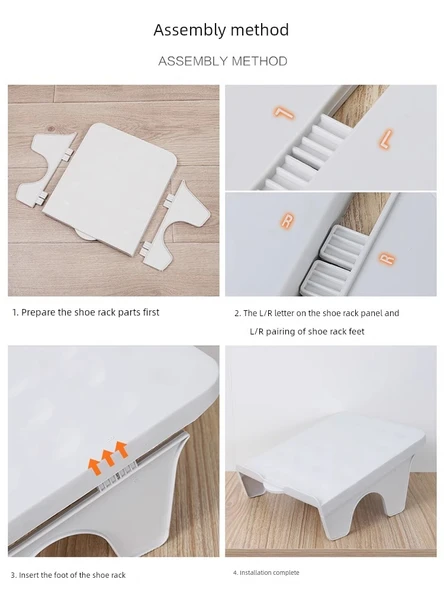 Assembly method

ASSEMBLY METHOD

L

L

R

R

1. Prepare the shoe rack parts first

2. The L/R letter on the shoe rack panel and L/R pairing of shoe rack feet

3. Insert the foot of the shoe rack

4. Installation complete